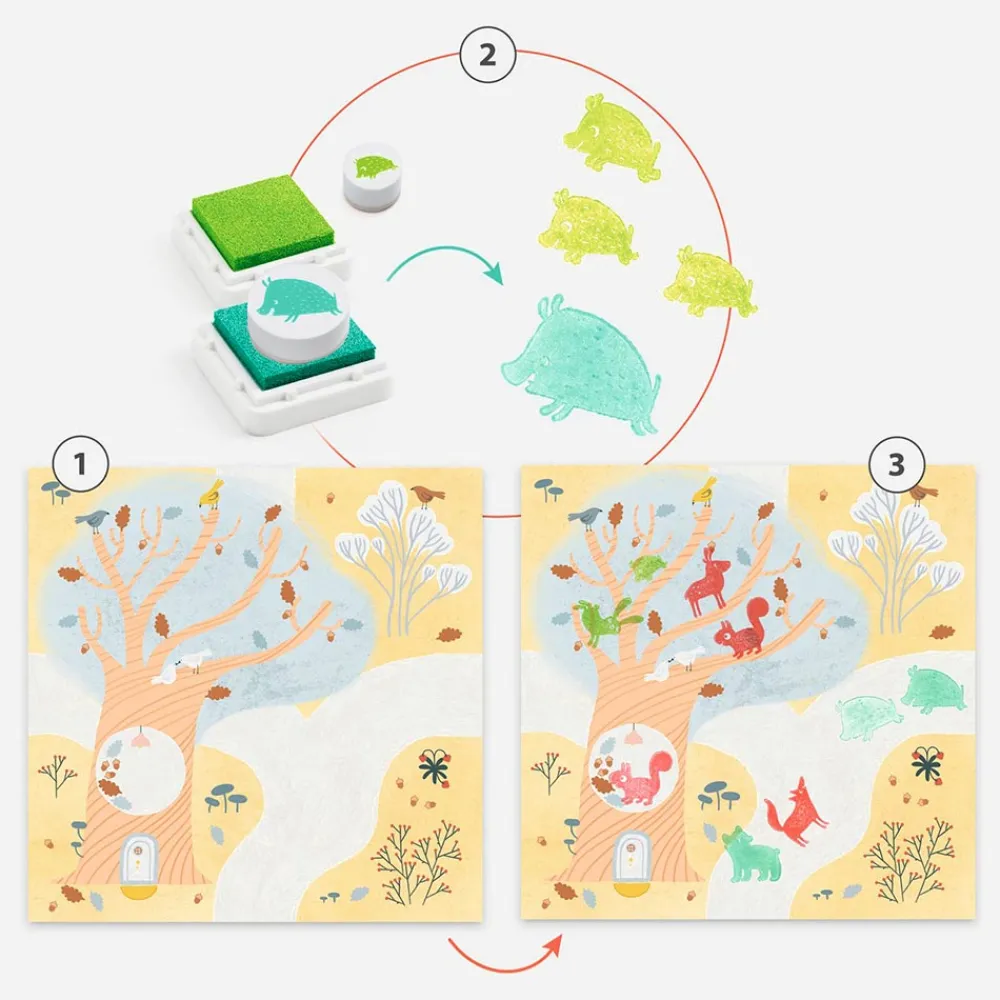 2

1

3